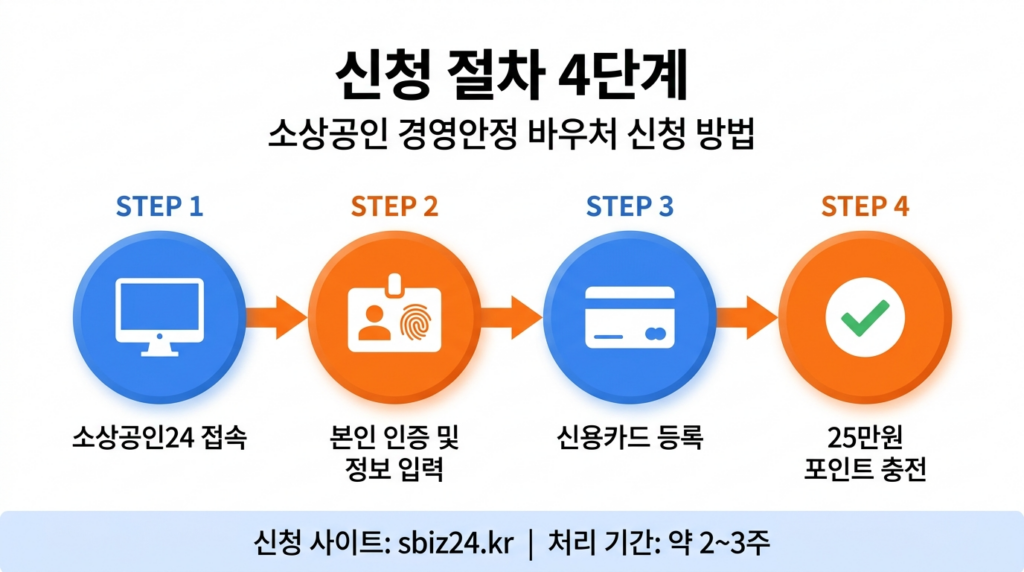 신청 절차 4단계

소상공인 경영안정 바우처 신청 방법

STEP 1

소상공인24 접속

STEP 2

본인 인증 및 정보 입력

STEP 3

신용카드 등록

STEP 4

25만원 포인트 충전

신청 사이트: sbiz24.kr | 처리 기간: 약 2~3주