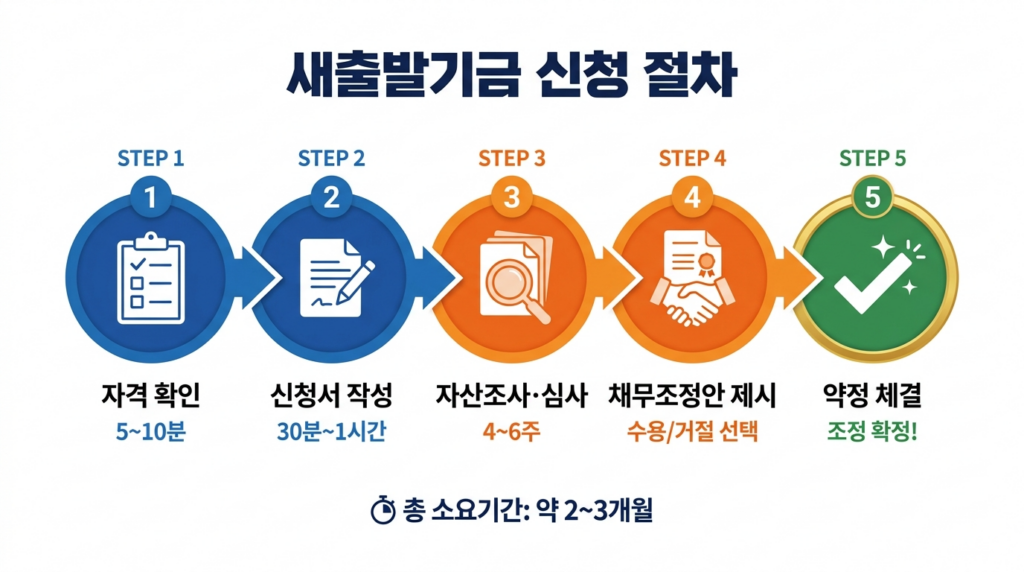 새출발기금 신청 절차

STEP 1
1
자격 확인
5~10분

STEP 2
2
신청서 작성
30분~1시간

STEP 3
3
자산조사·심사
4~6주

STEP 4
4
채무조정안 제시
수용/거절 선택

STEP 5
5
약정 체결
조정 확정!

총 소요기간: 약 2~3개월