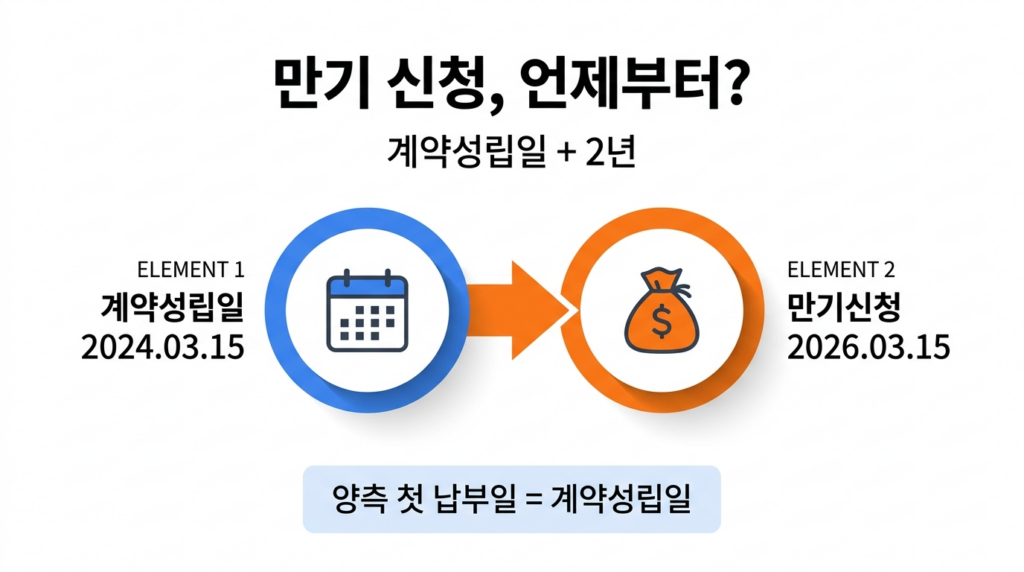 만기 신청, 언제부터?

계약성립일 + 2년

ELEMENT 1
계약성립일
2024.03.15

$

ELEMENT 2
만기신청
2026.03.15

양측 첫 납부일 = 계약성립일