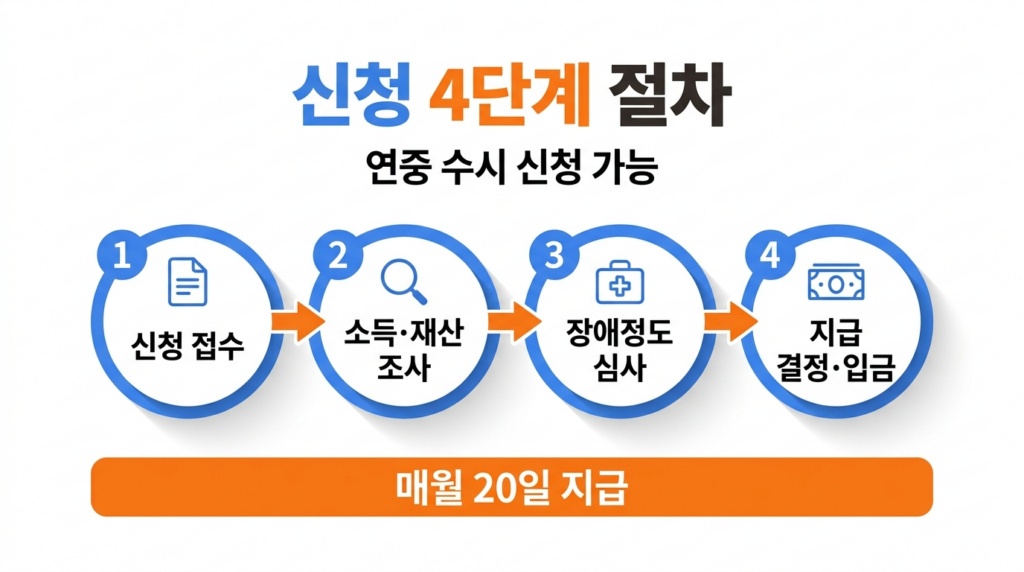 신청 4단계 절차

연중 수시 신청 가능

1
신청 접수

2
소득·재산 조사

3
장애정도 심사

4
지급 결정·입금

매월 20일 지급